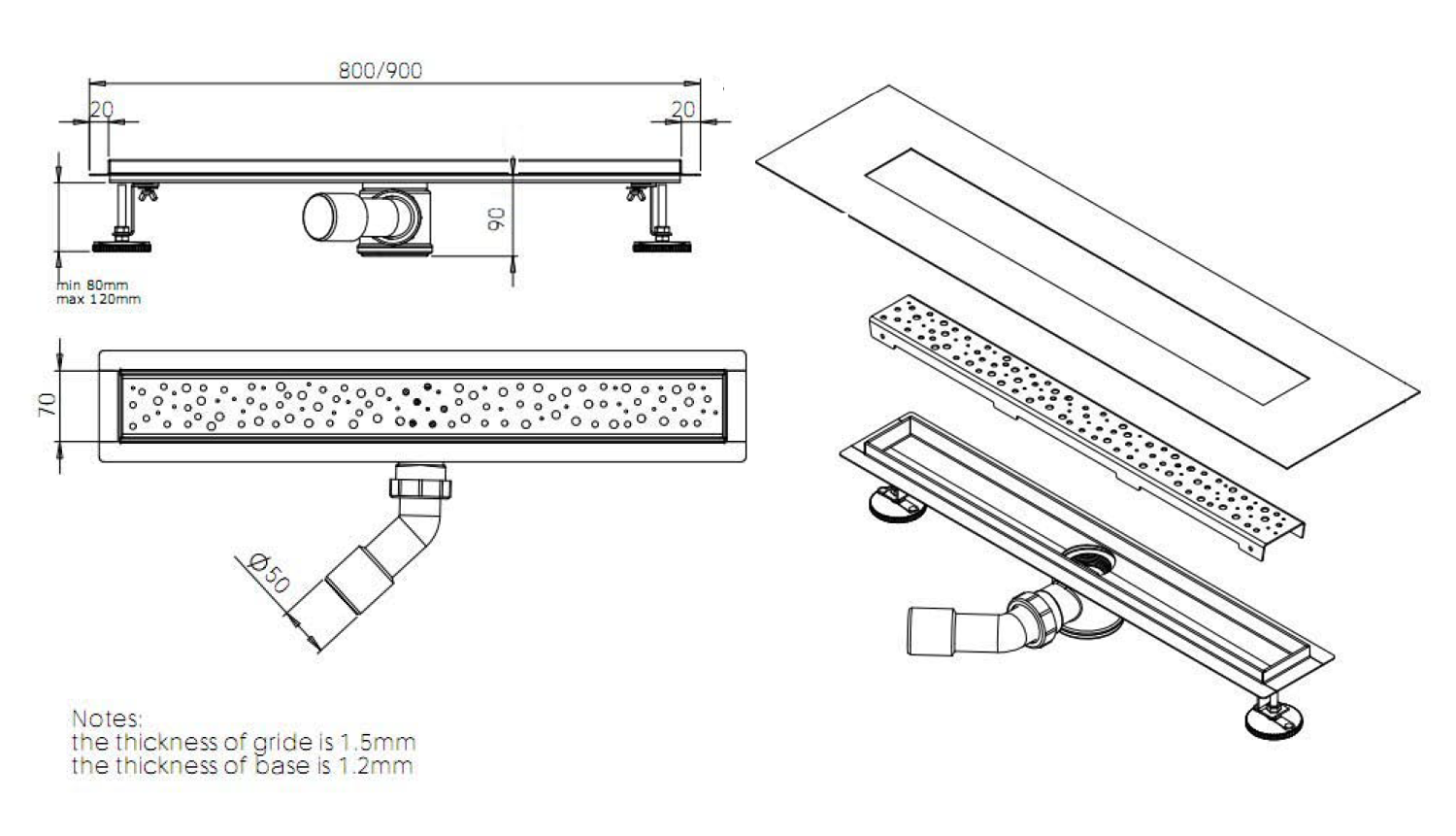 800/900

20

20

90

min 80mm
max 120mm

70

Ø50

Notes:
the thickness of gride is 1.5mm
the thickness of base is 1.2mm