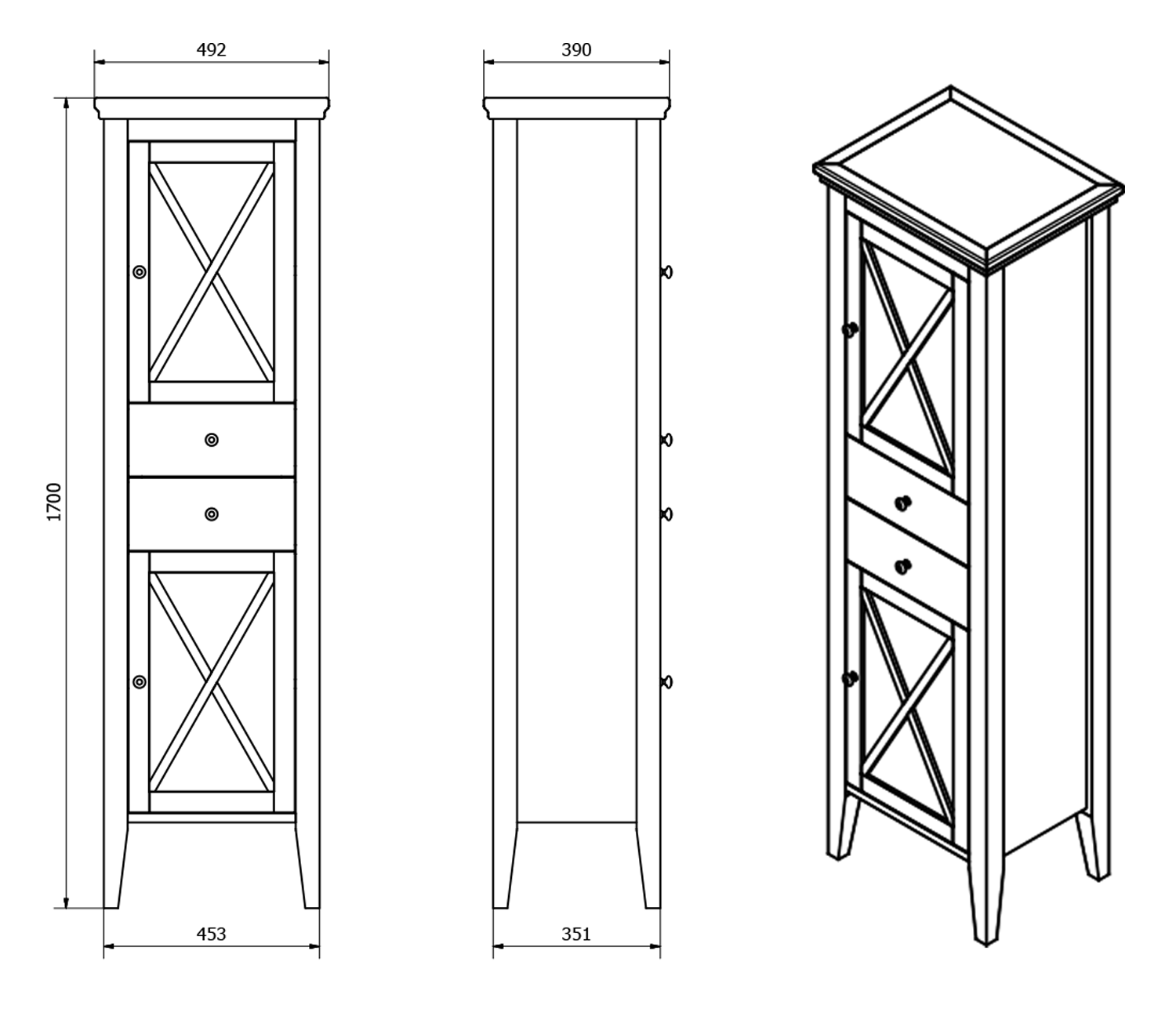 492

390

1700

453

351