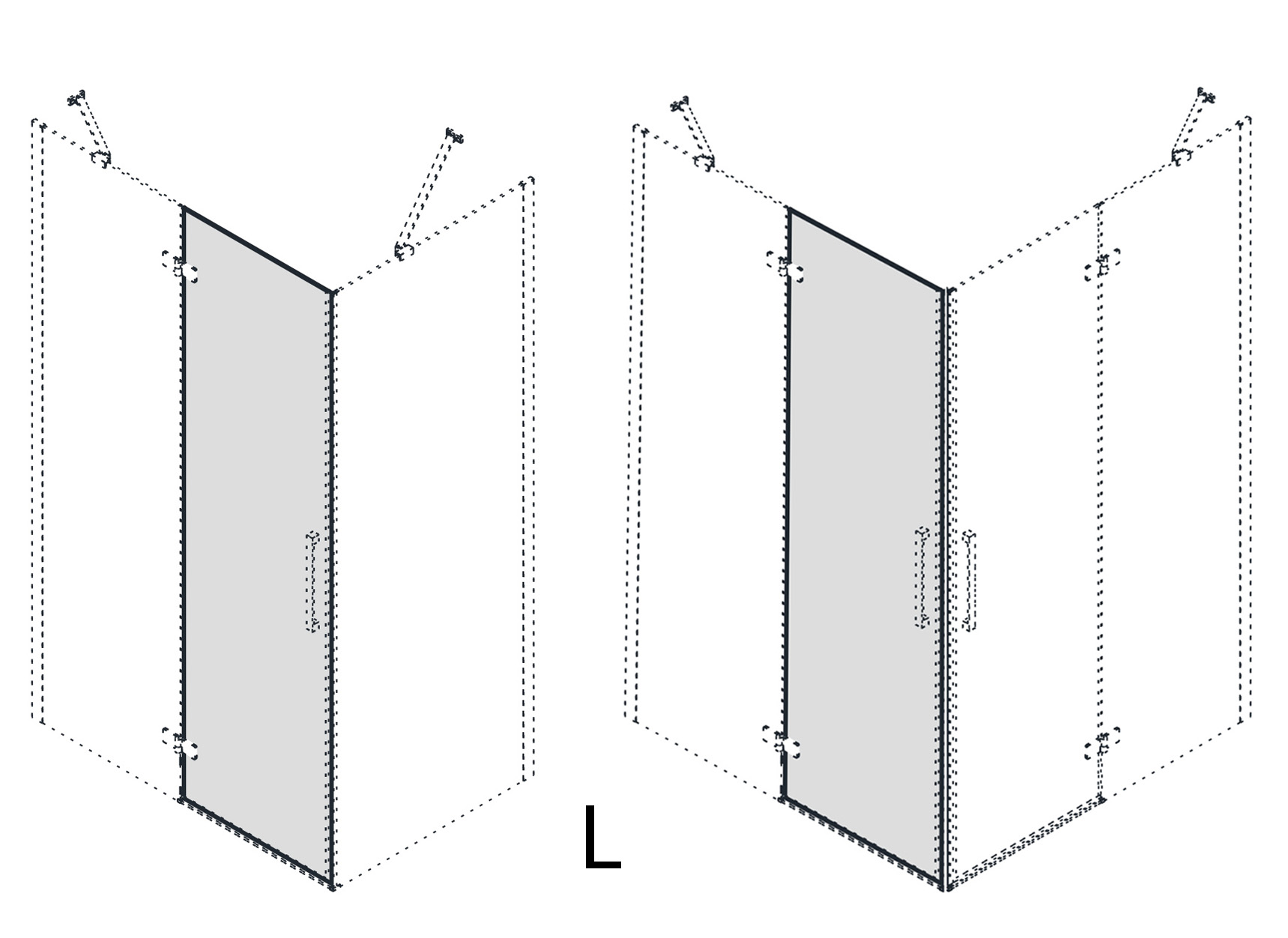 L