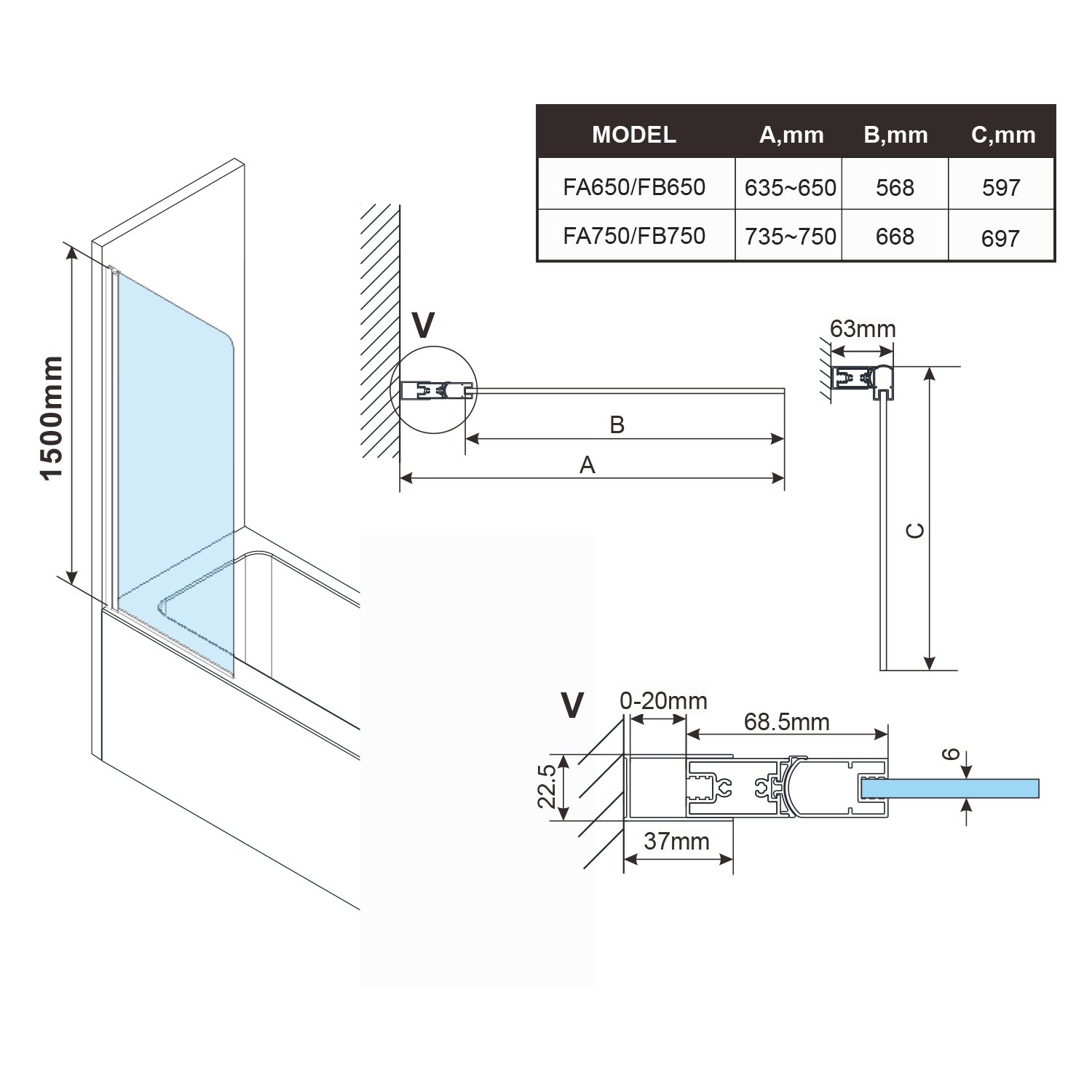 | MODEL | A,mm | B,mm | C,mm |
|---|---|---|---|
| FA650/FB650 | 635~650 | 568 | 597 |
| FA750/FB750 | 735~750 | 668 | 697 |

1500mm

V

B

A

63mm

C

V

0-20mm

68.5mm

22.5

37mm

6